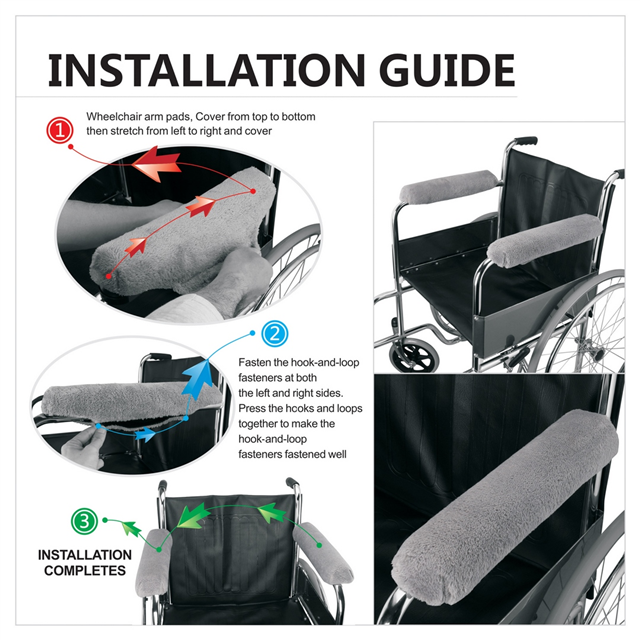 INSTALLATION GUIDE

1 Wheelchair arm pads, Cover from top to bottom then stretch from left to right and cover

2 Fasten the hook-and-loop fasteners at both the left and right sides. Press the hcoks and loops together to make the hook-and-loop fasteners fastened well

3 INSTALLATION COMPLETES